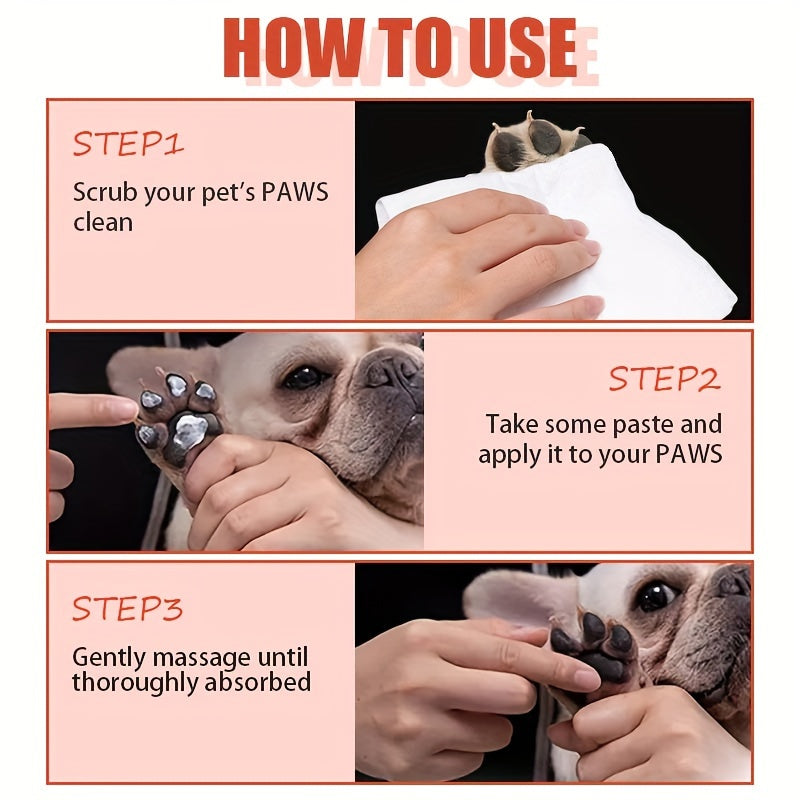 HOW TO USE

STEP1
Scrub your pet's PAWS clean

STEP2
Take some paste and apply it to your PAWS

STEP3
Gently massage until thoroughly absorbed