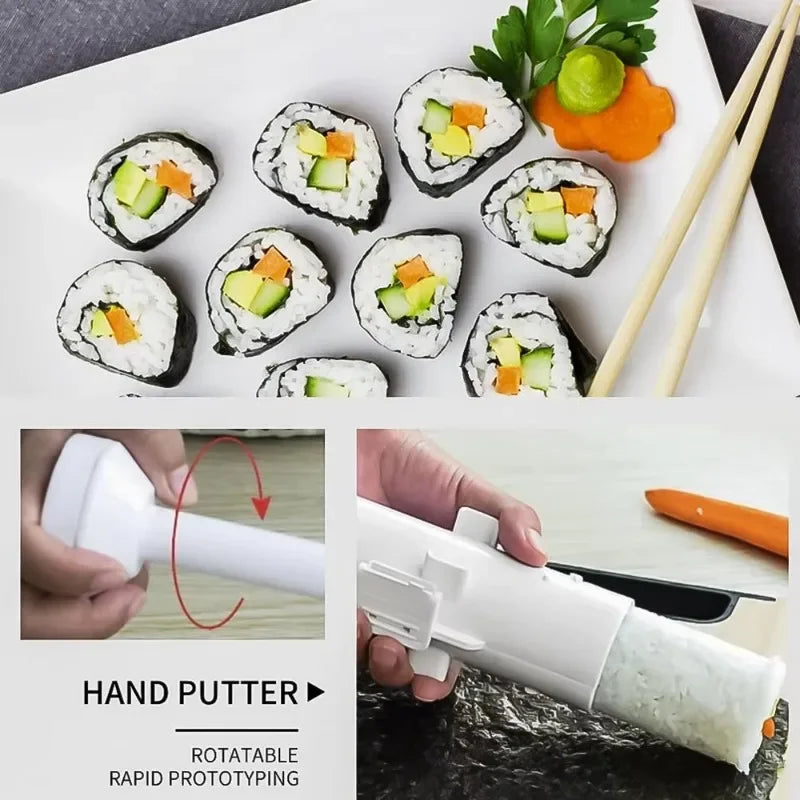 HAND PUTTER ▶

ROTATABLE
RAPID PROTOTYPING