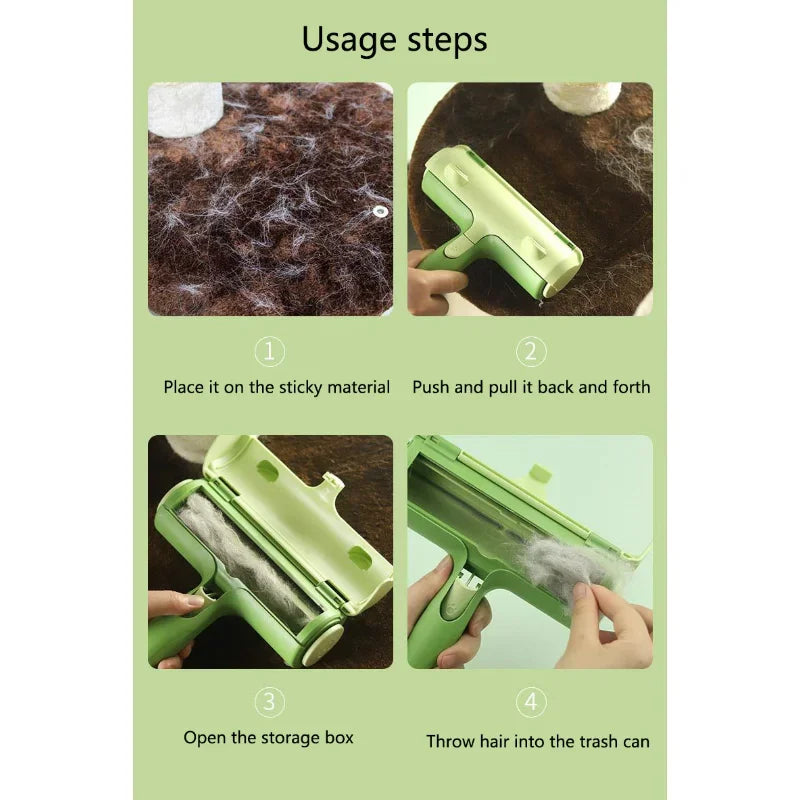 Usage steps

①
Place it on the sticky material

②
Push and pull it back and forth

③
Open the storage box

④
Throw hair into the trash can